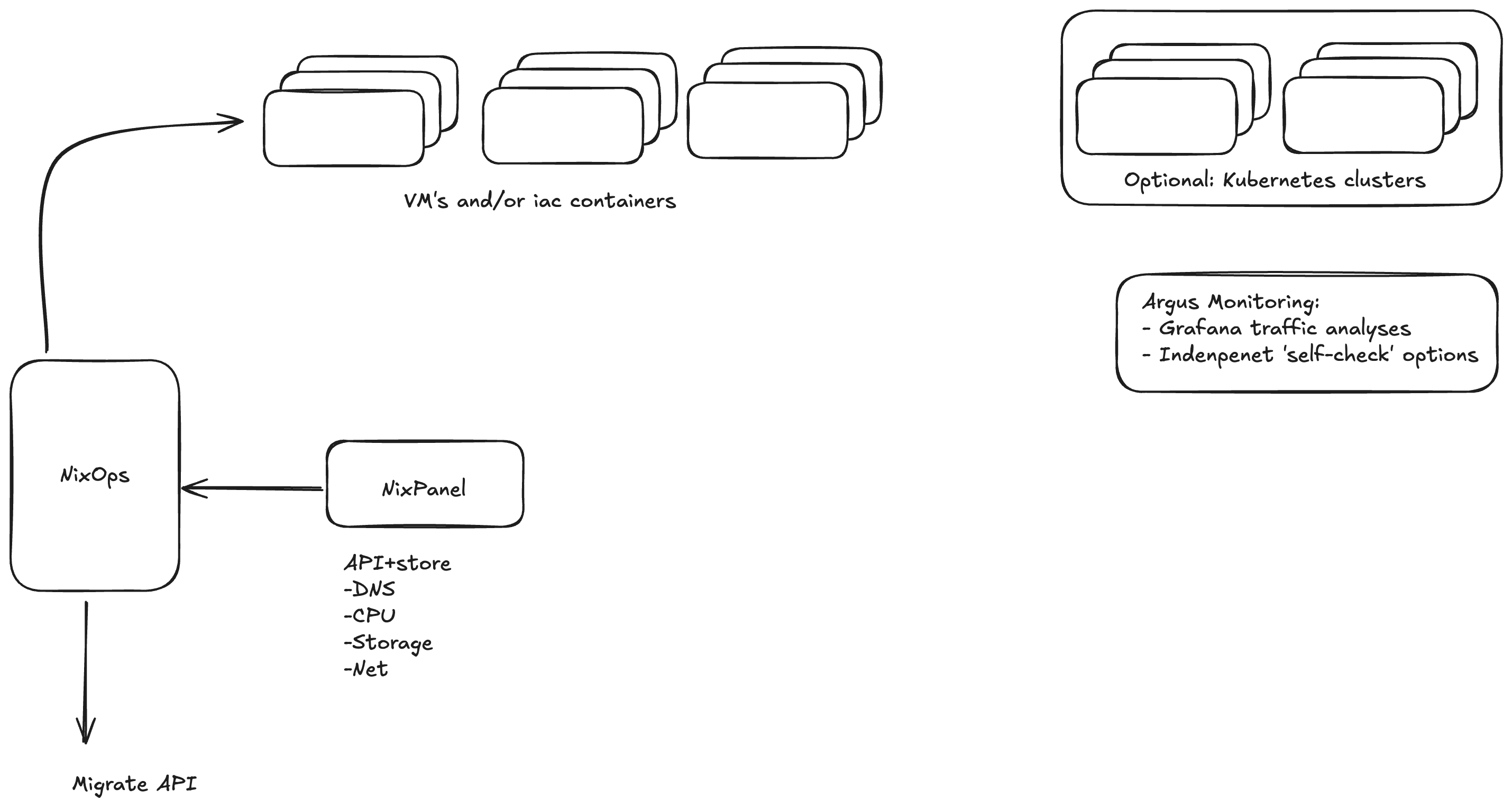 VM's and/or iac containers

Optional: Kubernetes clusters

Argus Monitoring:
- Grafana traffic analyses
- Indenpenet 'self-check' options

NixOps

NixPanel

API+store
-DNS
-CPU
-Storage
-Net

Migrate API