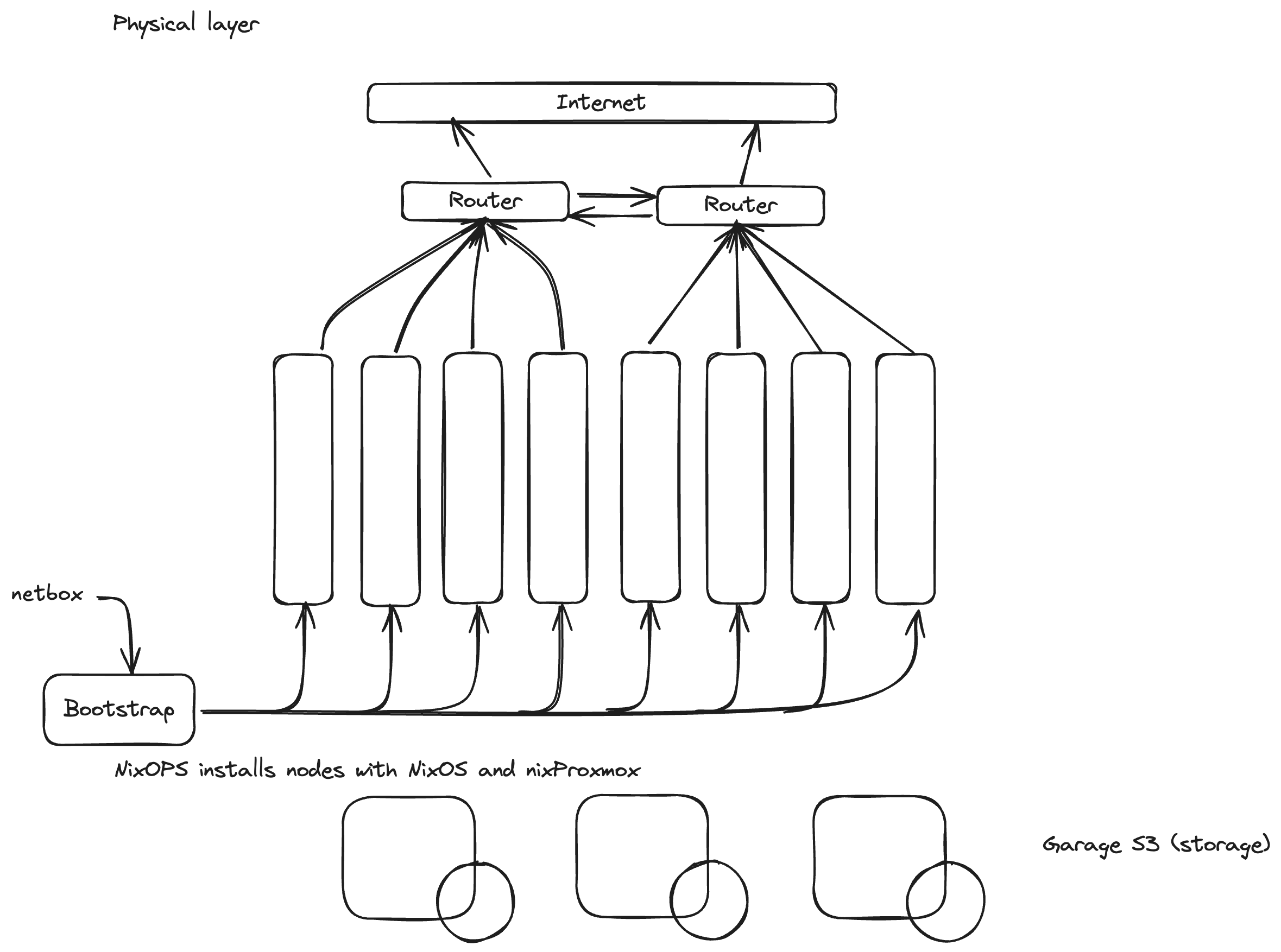 Physical layer

Internet

Router

Router

netbox

Bootstrap

NixOPS installs nodes with NixOS and nixProxmox

Garage S3 (storage)